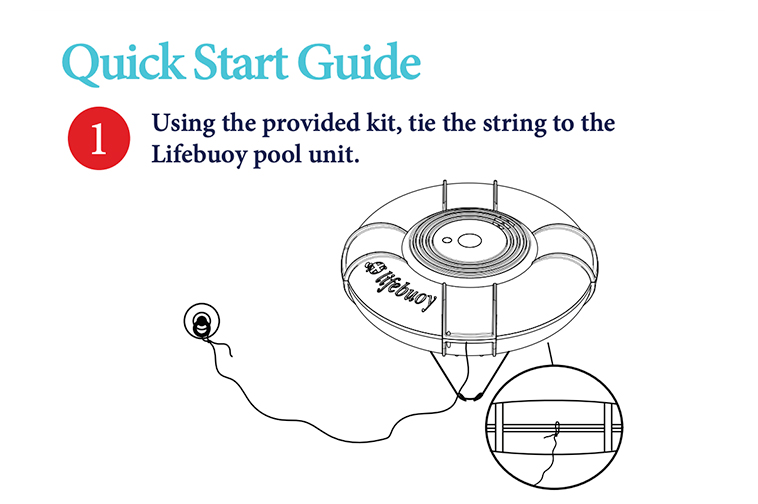 Quick Start Guide

1 Using the provided kit, tie the string to the Lifebuoy pool unit.

lifebuoy